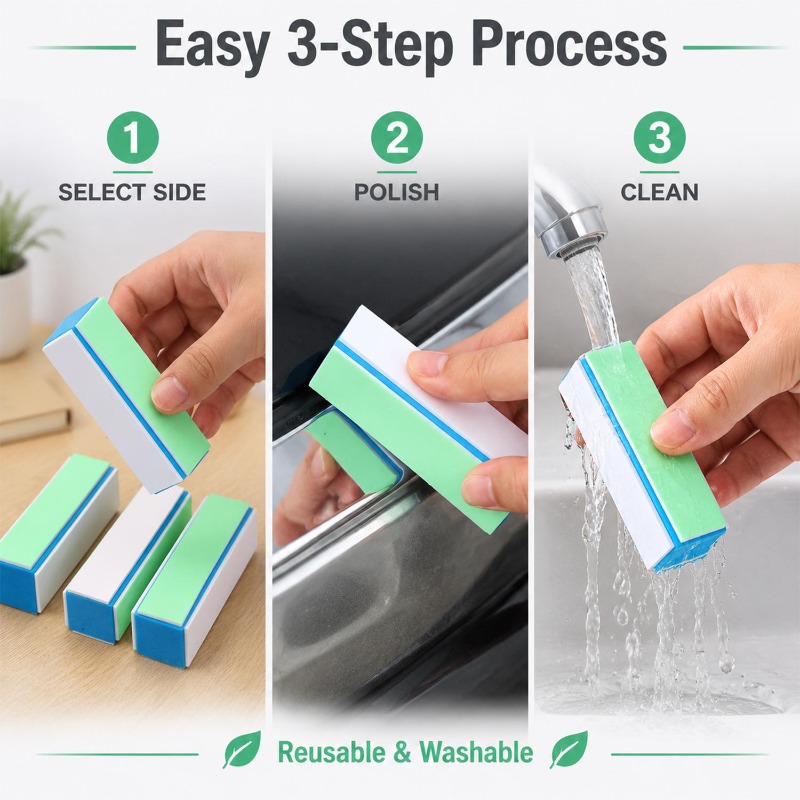 Easy 3-Step Process

1
SELECT SIDE

2
POLISH

3
CLEAN

Reusable & Washable